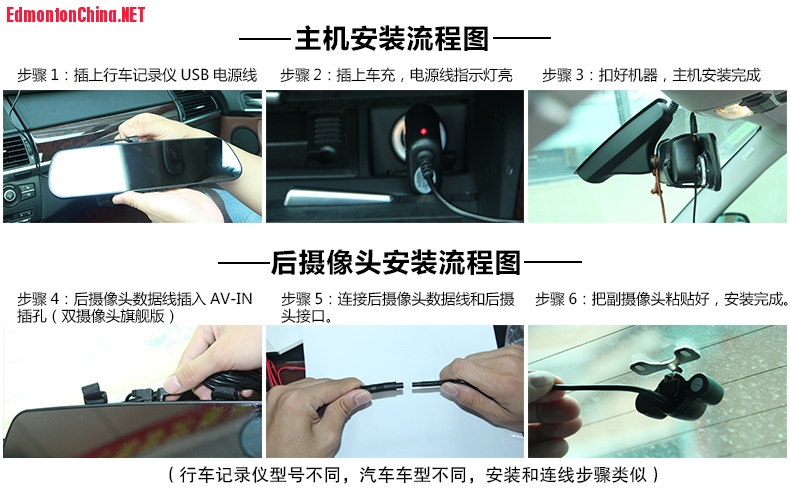 EdmontonChina.NET

——主机安装流程图——

步骤 1：插上行车记录仪 USB 电源线

步骤 2：插上车充，电源线指示灯亮

步骤 3：扣好机器，主机安装完成

——后摄像头安装流程图——

步骤 4：后摄像头数据线插入 AV-IN 插孔（双摄像头旗舰版）

步骤 5：连接后摄像头数据线和后摄头接口。

步骤 6：把副摄像头粘贴好，安装完成。

（行车记录仪型号不同，汽车车型不同，安装和连线步骤类似）